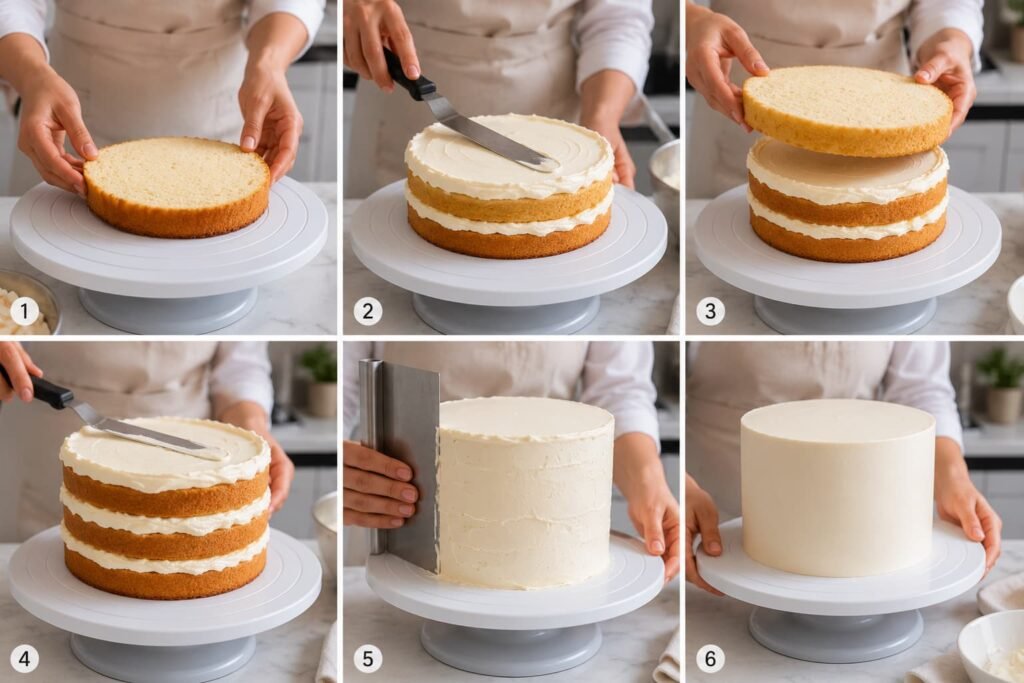 1

2

3

4

5

6